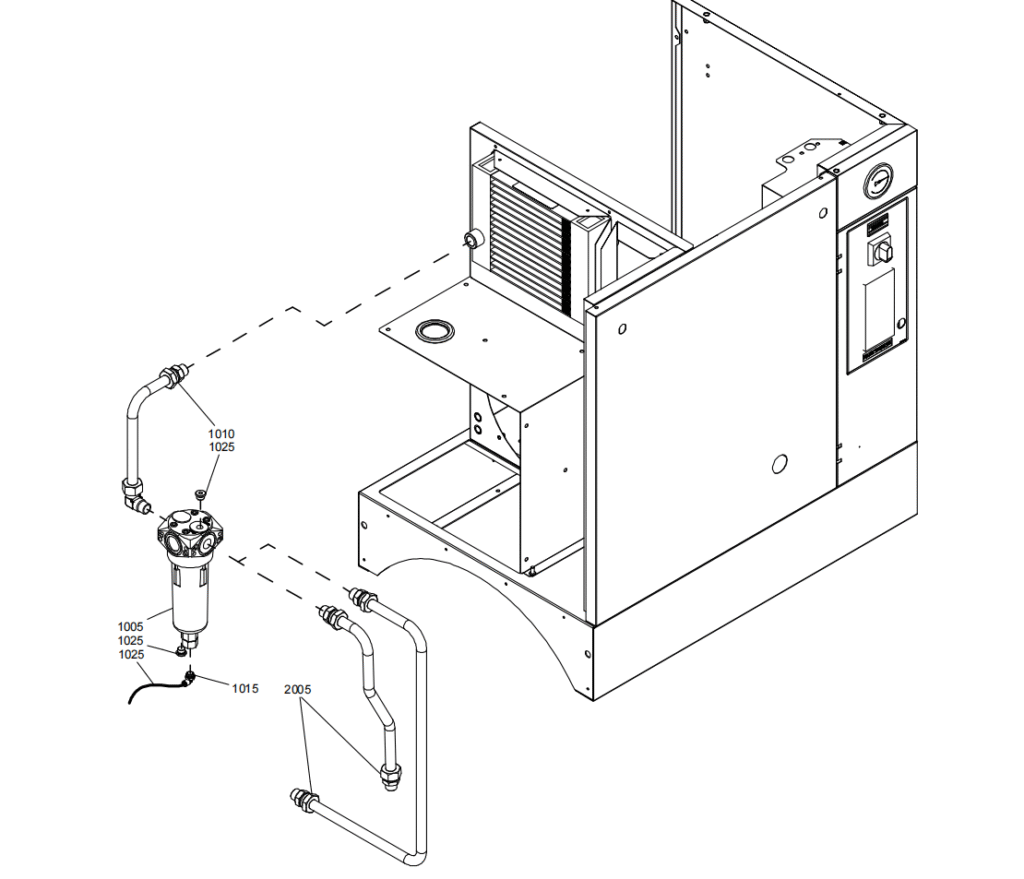 1010
1025

1005
1025
1025

1015

2005