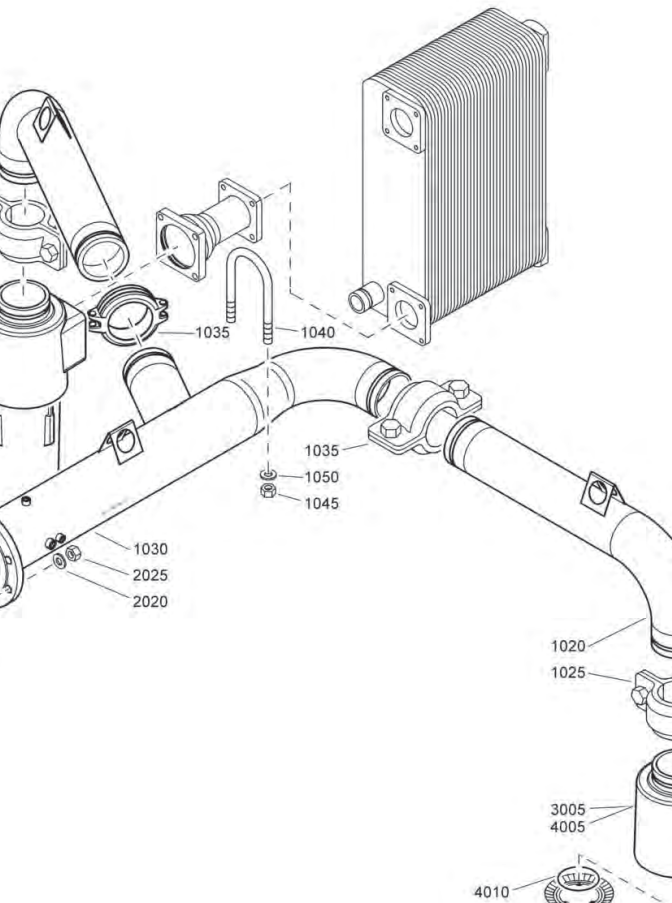 1035
1040
1035
1050
1045
1030
2025
2020
1020
1025
3005
4005
4010