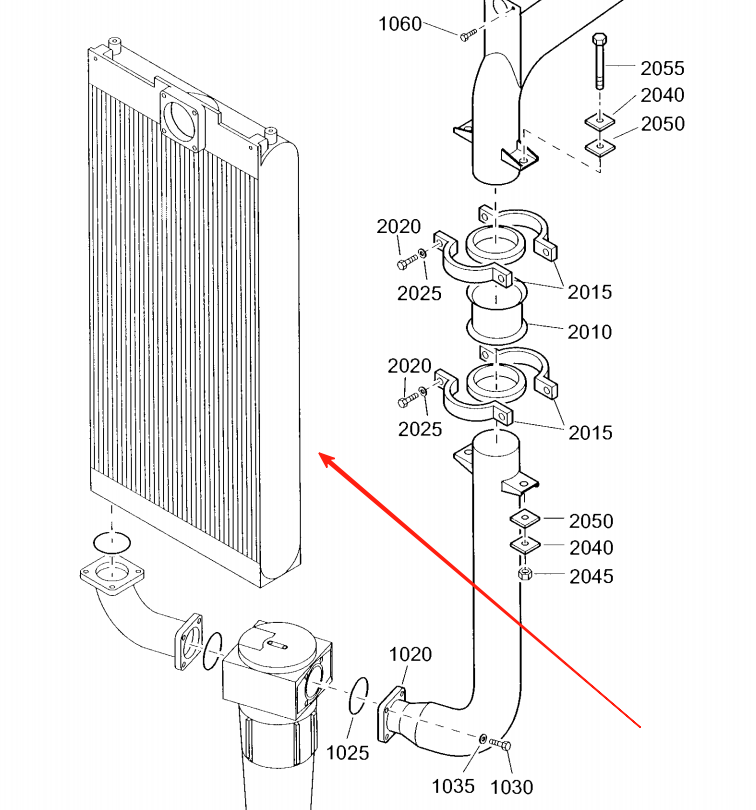 1060
2055
2040
2050
2020
2025
2015
2010
2020
2025
2015
2050
2040
2045
1020
1025
1035
1030