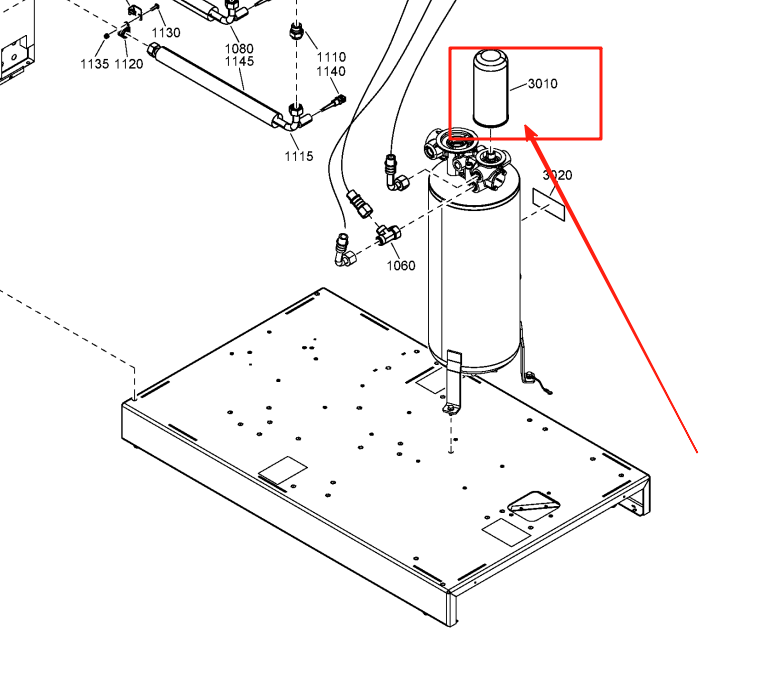 1130
1135 1120
1080
1145
1110
1140
1115
3010
3020
1060