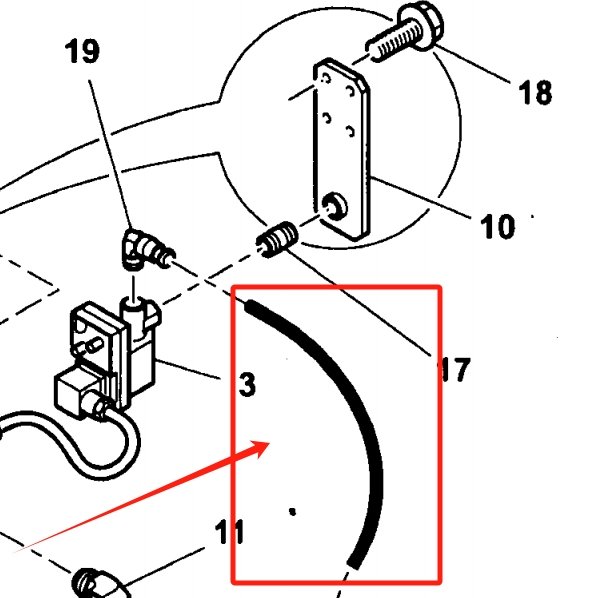 19
18
10
17
3
11