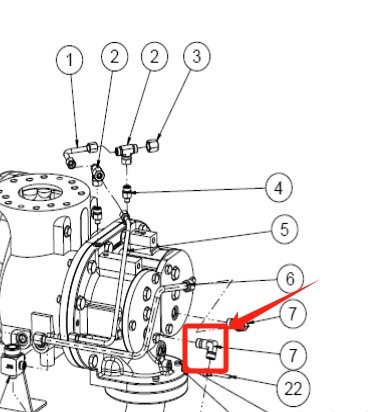 1
2
2
3
4
5
6
7
7
22