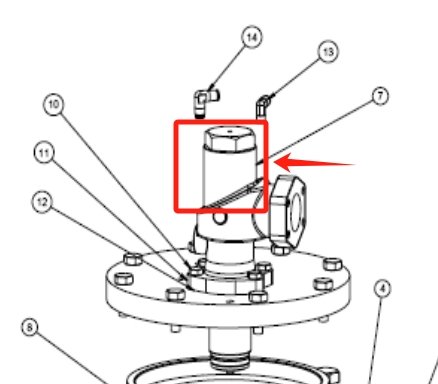 14
13
7
10
11
12
4
8