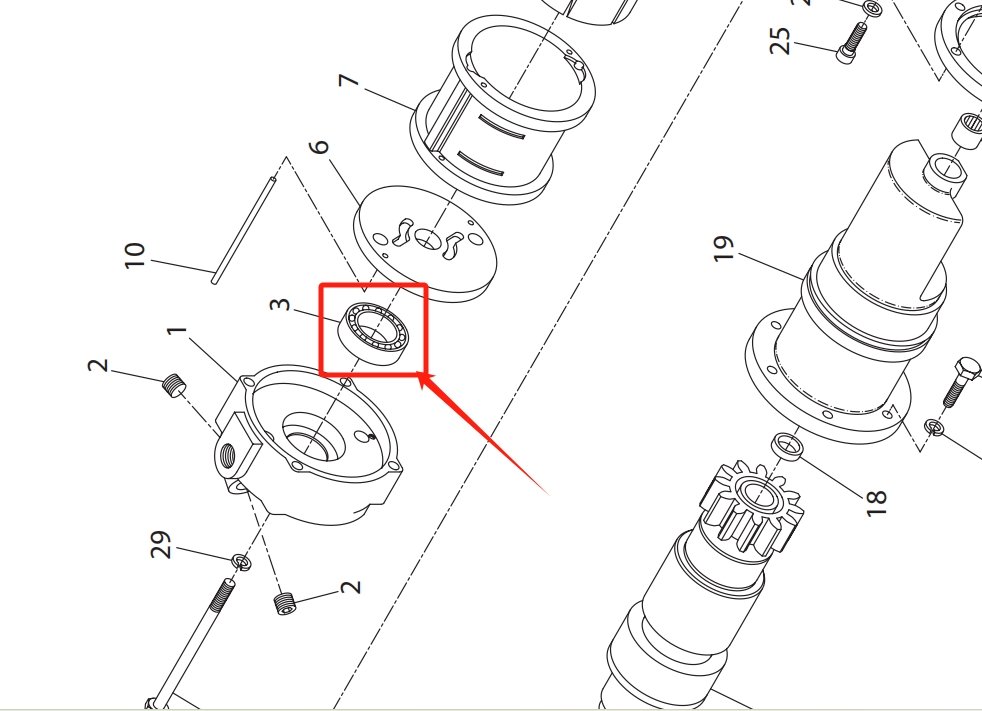 7
6
10
3
1
2
29
2
25
19
18