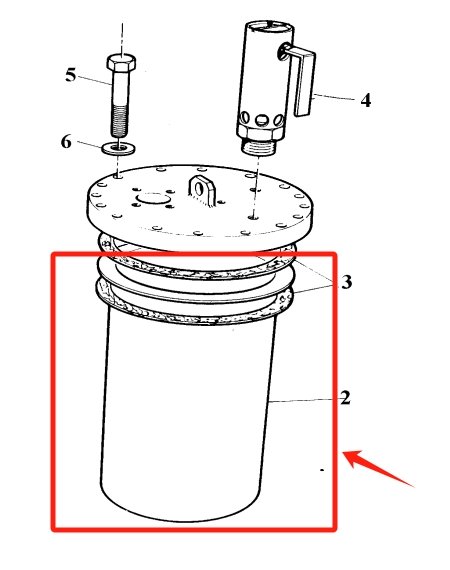 5
4
6
3
2