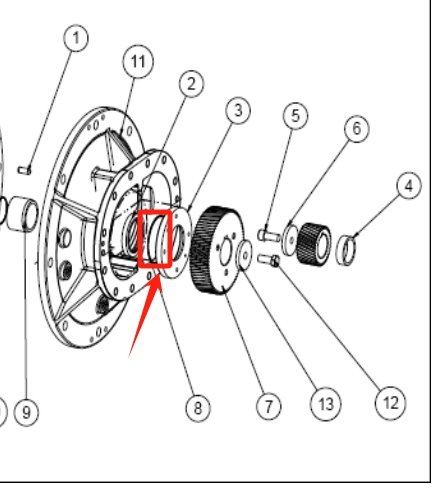 1
11
2
3
5
6
4
9
8
7
13
12