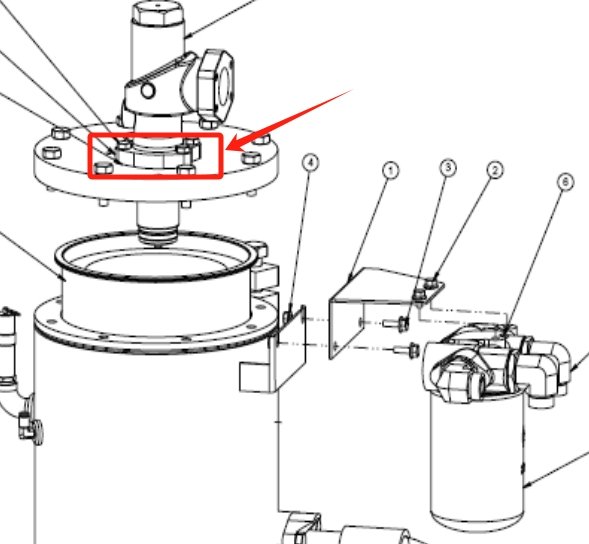 4
1
3
2
6