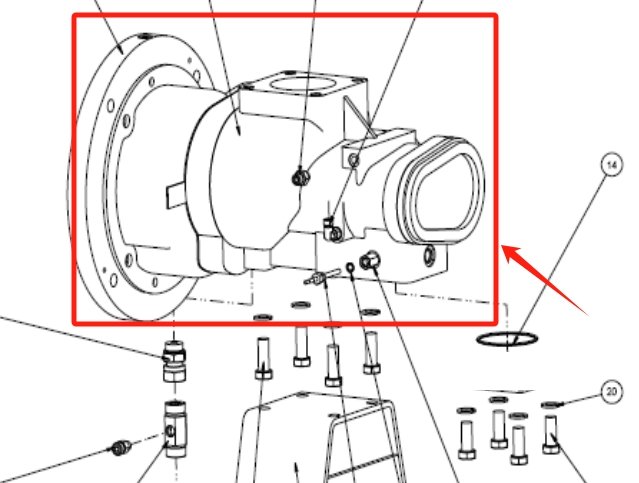 14

20