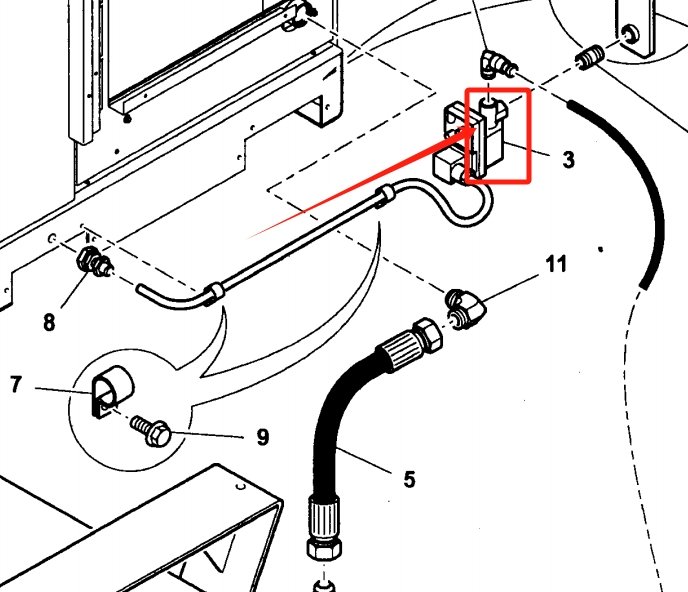 3
11
8
7
9
5